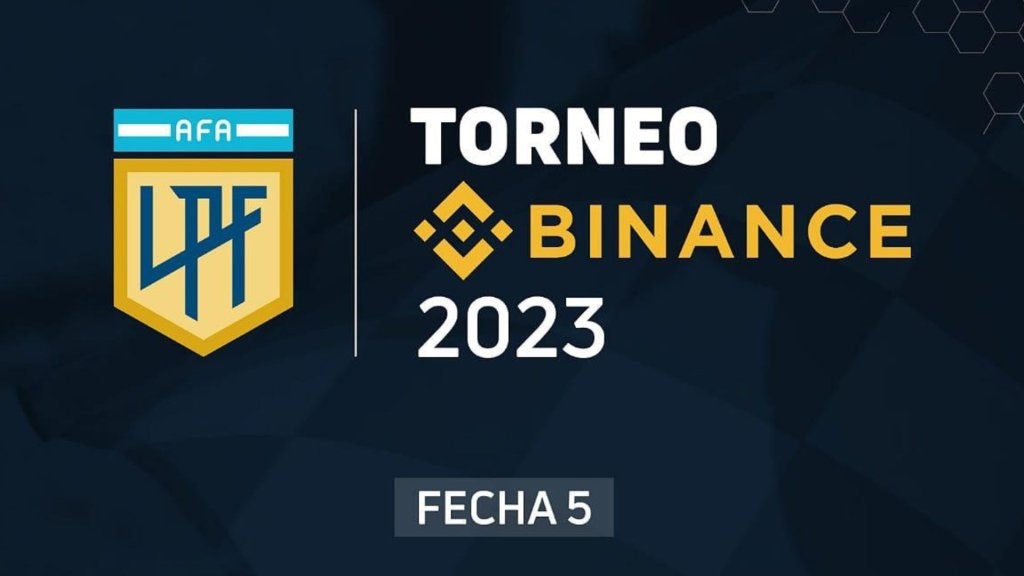 AFA
LPF

TORNEO
BINANCE
2023

FECHA 5